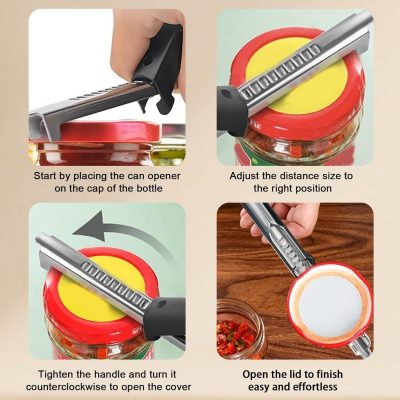 Start by placing the can opener on the cap of the bottle

Adjust the distance size to the right position

Tighten the handle and turn it counterclockwise to open the cover

Open the lid to finish easy and effortless