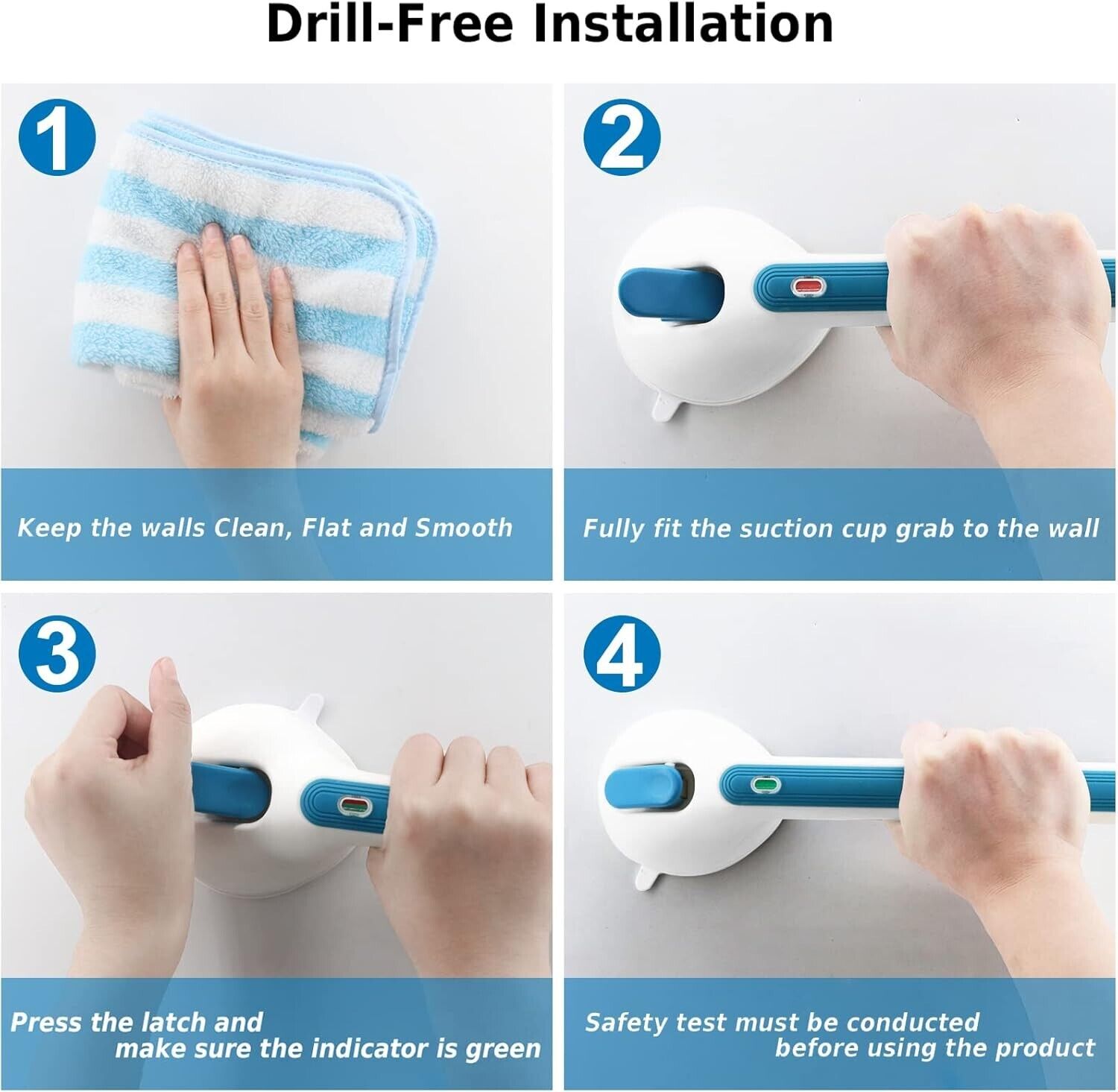 Drill-Free Installation

1

Keep the walls Clean, Flat and Smooth

2

Fully fit the suction cup grab to the wall

3

Press the latch and make sure the indicator is green

4

Safety test must be conducted before using the product