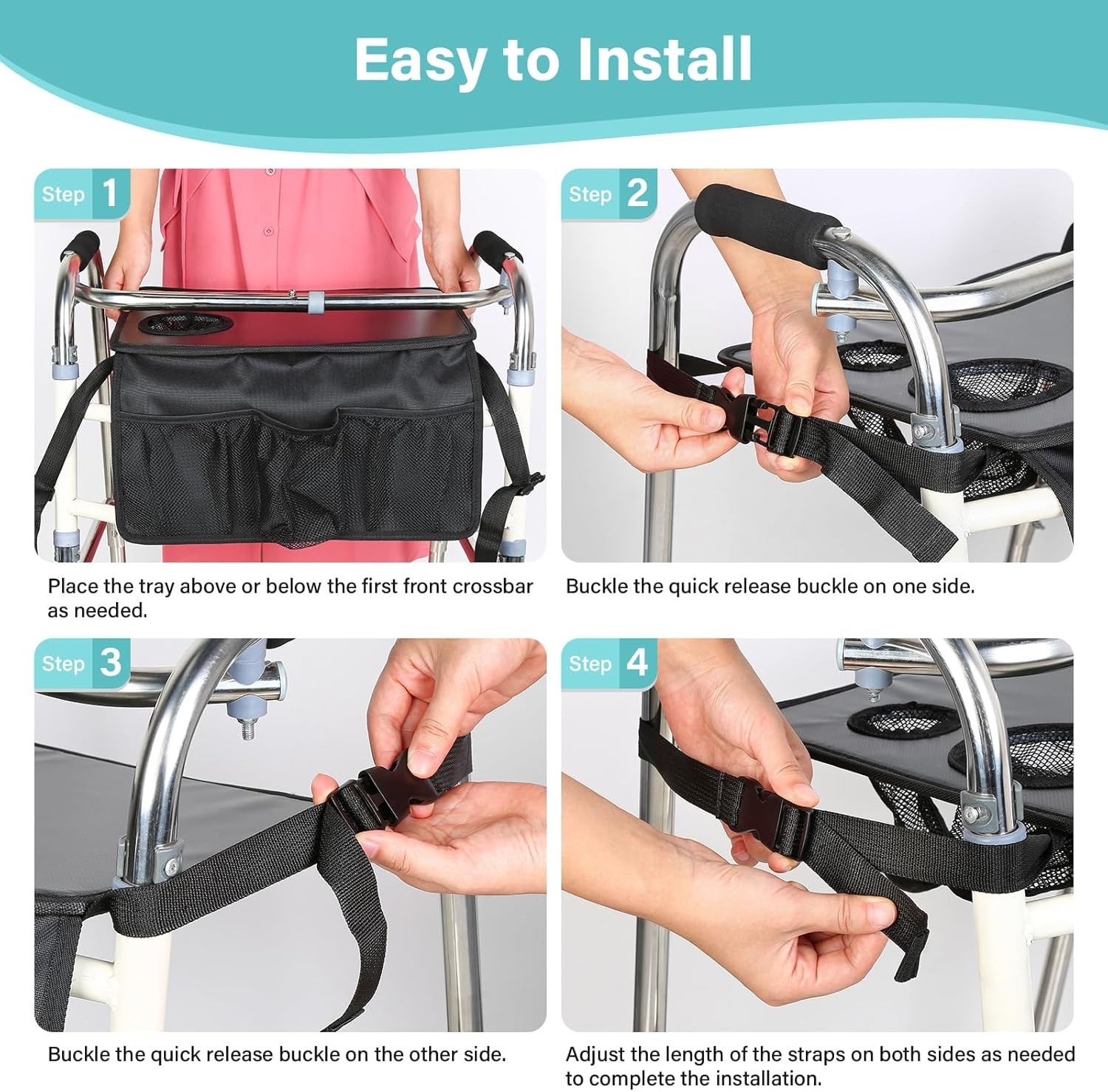 Easy to Install

Step 1

Place the tray above or below the first front crossbar as needed.

Step 2

Buckle the quick release buckle on one side.

Step 3

Buckle the quick release buckle on the other side.

Step 4

Adjust the length of the straps on both sides as needed to complete the installation.