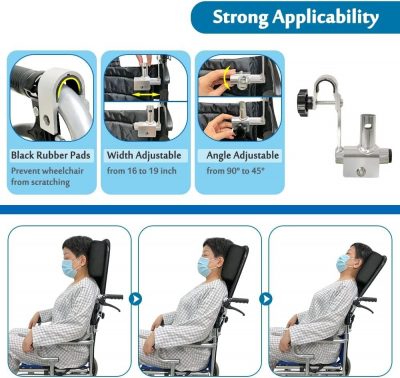 Strong Applicability

Black Rubber Pads
Prevent wheelchair from scratching

Width Adjustable
from 16 to 19 inch

Angle Adjustable
from 90° to 45°