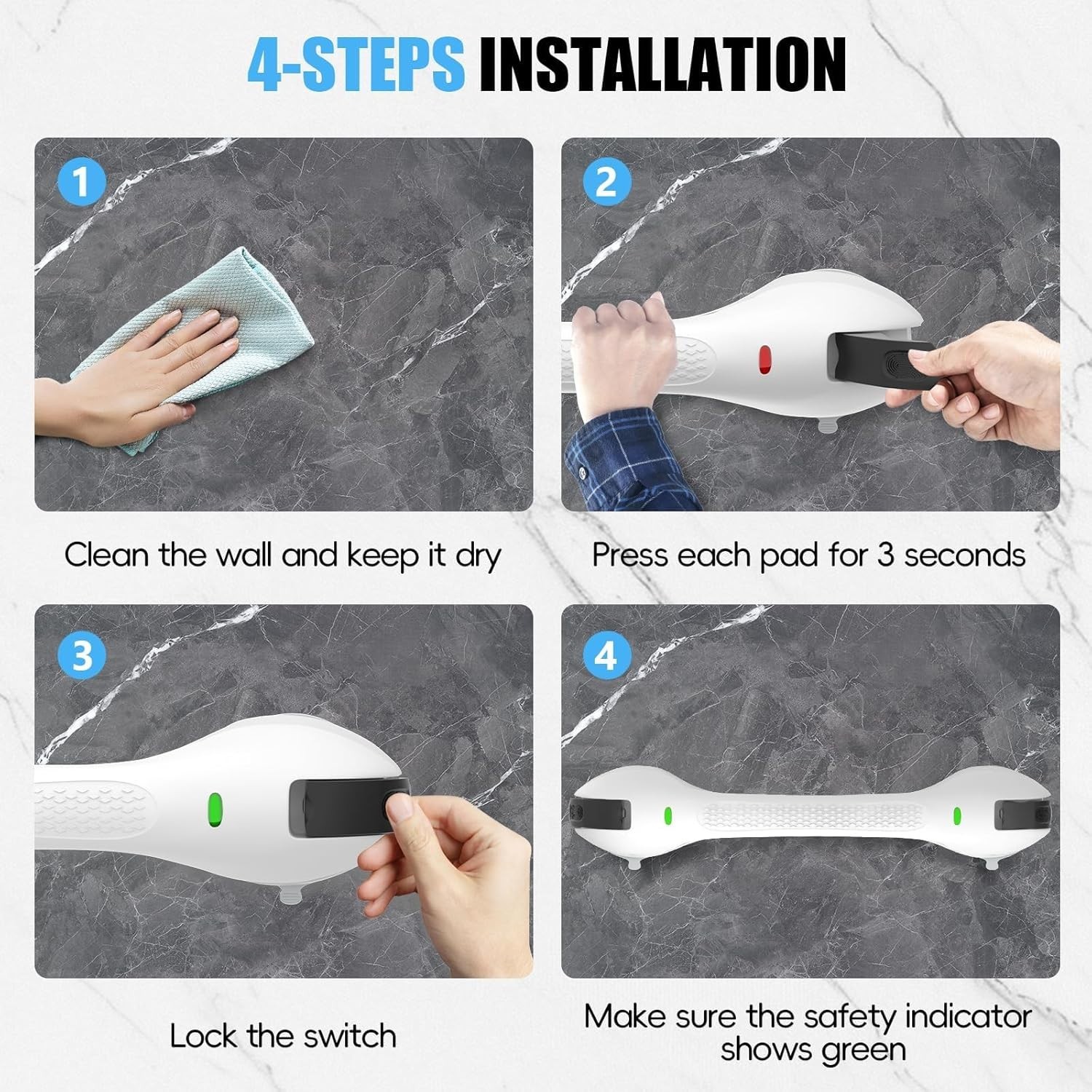 4-STEPS INSTALLATION

1

Clean the wall and keep it dry

2

Press each pad for 3 seconds

3

Lock the switch

4

Make sure the safety indicator shows green