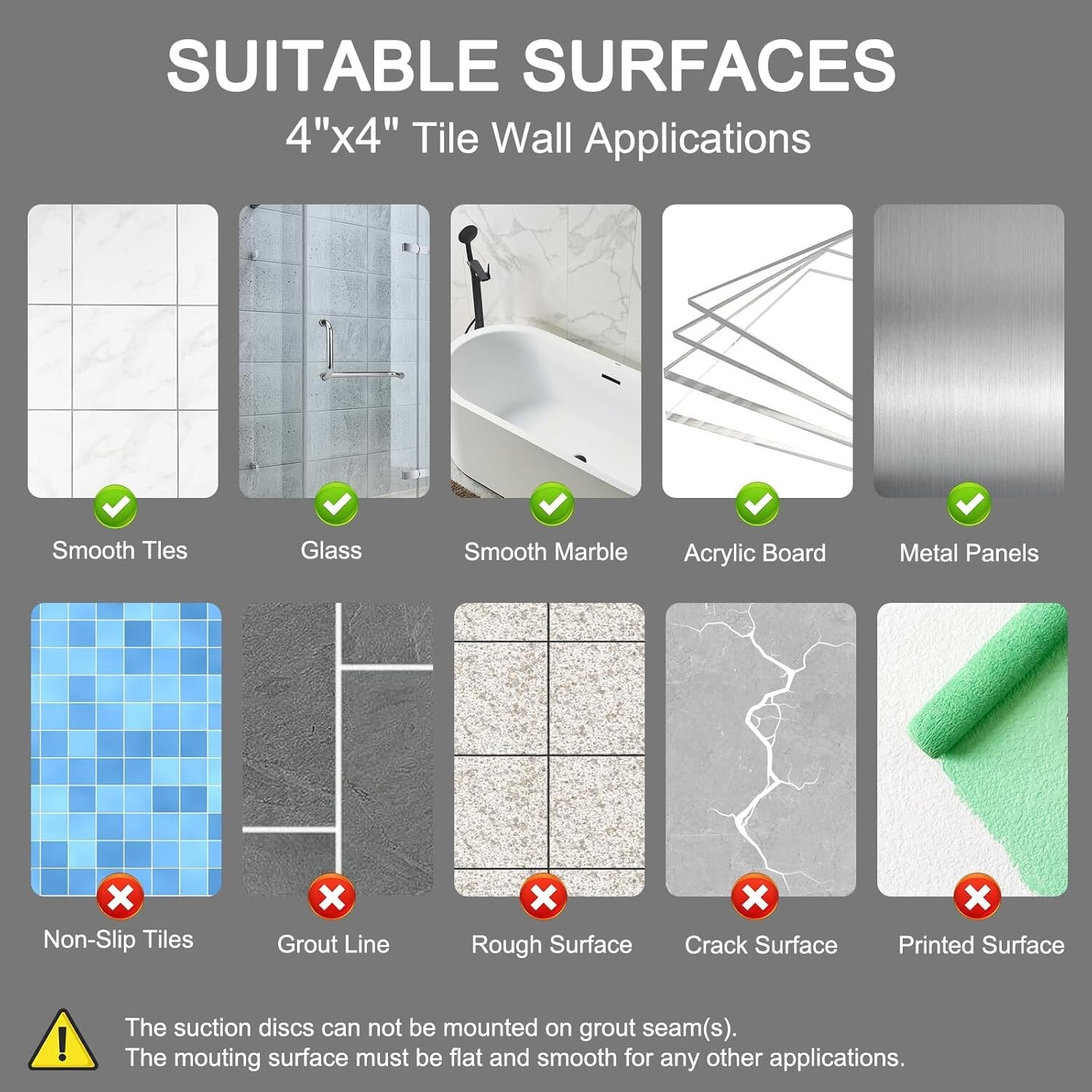 SUITABLE SURFACES
4"x4" Tile Wall Applications

Smooth Tles

Glass

Smooth Marble

Acrylic Board

Metal Panels

Non-Slip Tiles

Grout Line

Rough Surface

Crack Surface

Printed Surface

The suction discs can not be mounted on grout seam(s).
The mouting surface must be flat and smooth for any other applications.